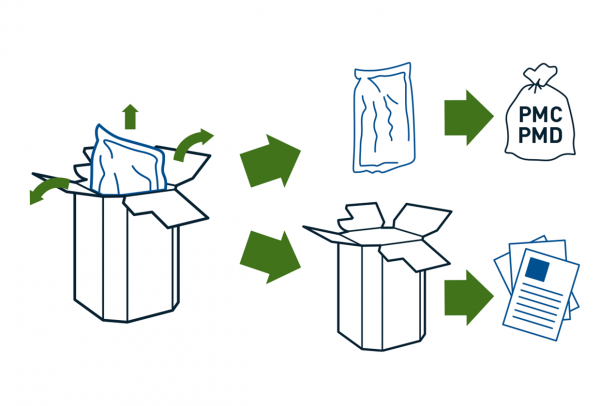 PMC
PMD